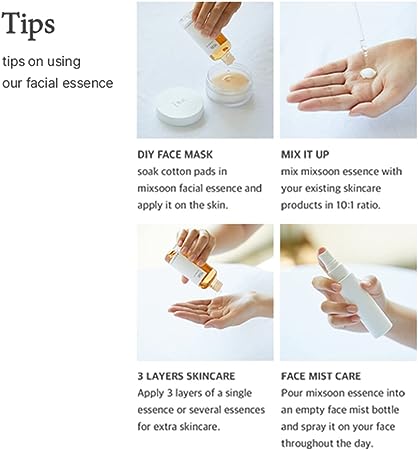 Tips

tips on using our facial essence

DIY FACE MASK
soak cotton pads in mixsoon facial essence and apply it on the skin.

MIX IT UP
mix mixsoon essence with your existing skincare products in 10:1 ratio.

3 LAYERS SKINCARE
Apply 3 layers of a single essence or several essences for extra skincare.

FACE MIST CARE
Pour mixsoon essence into an empty face mist bottle and spray it on your face throughout the day.