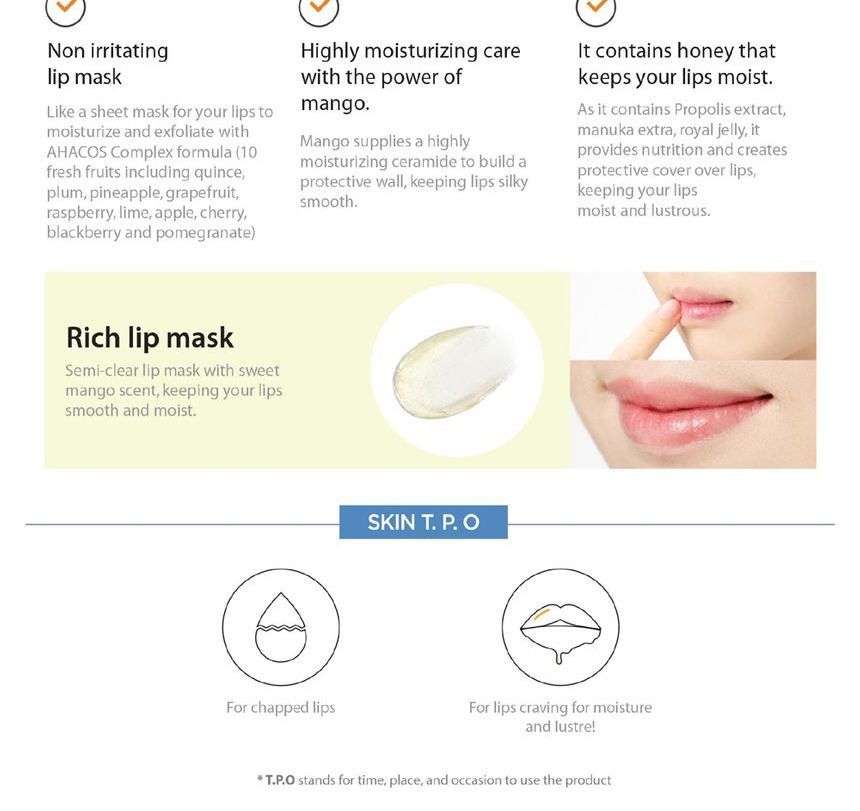 Non irritating lip mask

Like a sheet mask for your lips to moisturize and exfoliate with AHACOS Complex formula (10 fresh fruits including quince, plum, pineapple, grapefruit, raspberry, lime, apple, cherry, blackberry and pomegranate)

Highly moisturizing care with the power of mango.

Mango supplies a highly moisturizing ceramide to build a protective wall, keeping lips silky smooth.

It contains honey that keeps your lips moist.

As it contains Propolis extract, manuka extra, royal jelly, it provides nutrition and creates protective cover over lips, keeping your lips moist and lustrous.

Rich lip mask

Semi-clear lip mask with sweet mango scent, keeping your lips smooth and moist.

SKIN T. P. O

For chapped lips

For lips craving for moisture and lustre!

* T.P.O stands for time, place, and occasion to use the product