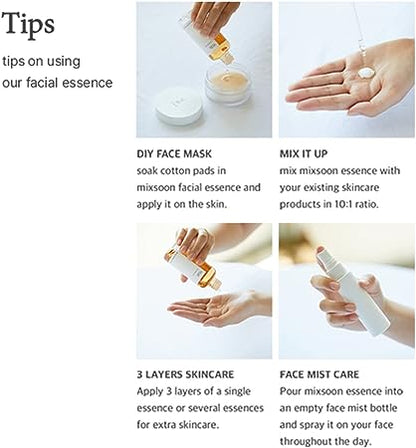 Tips

tips on using our facial essence

DIY FACE MASK
soak cotton pads in mixsoon facial essence and apply it on the skin.

MIX IT UP
mix mixsoon essence with your existing skincare products in 10:1 ratio.

3 LAYERS SKINCARE
Apply 3 layers of a single essence or several essences for extra skincare.

FACE MIST CARE
Pour mixsoon essence into an empty face mist bottle and spray it on your face throughout the day.