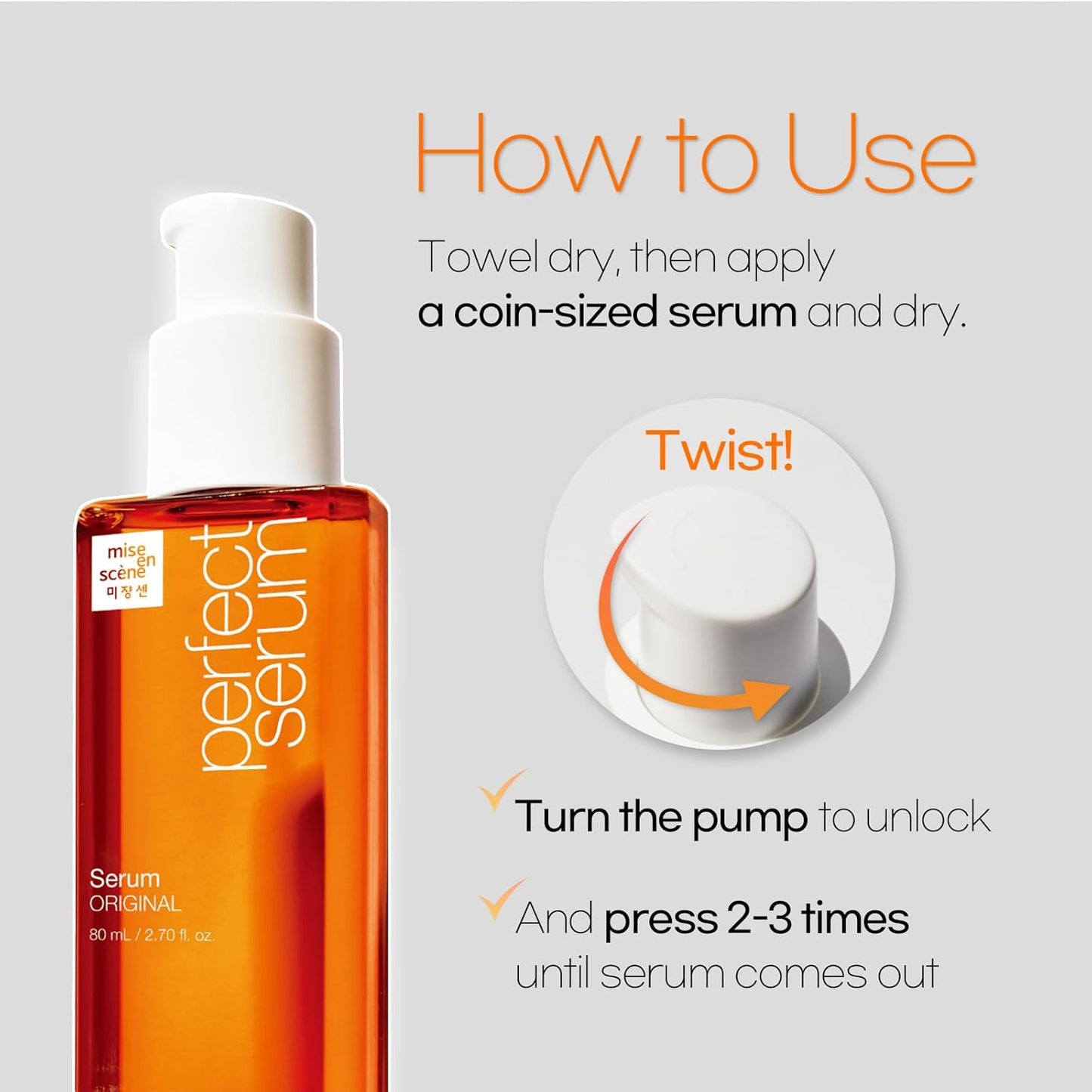 How to Use

Towel dry, then apply a coin-sized serum and dry.

Twist!

Turn the pump to unlock

And press 2-3 times until serum comes out

mise en scène
미쟝센

perfect serum

Serum
ORIGINAL
80 mL / 2.70 fl. oz.