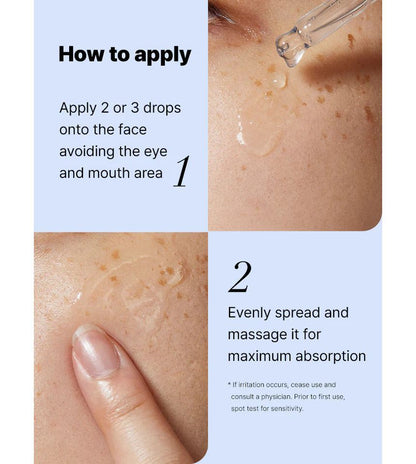 How to apply

Apply 2 or 3 drops onto the face avoiding the eye and mouth area 1

2

Evenly spread and massage it for maximum absorption

* If irritation occurs, cease use and consult a physician. Prior to first use, spot test for sensitivity.