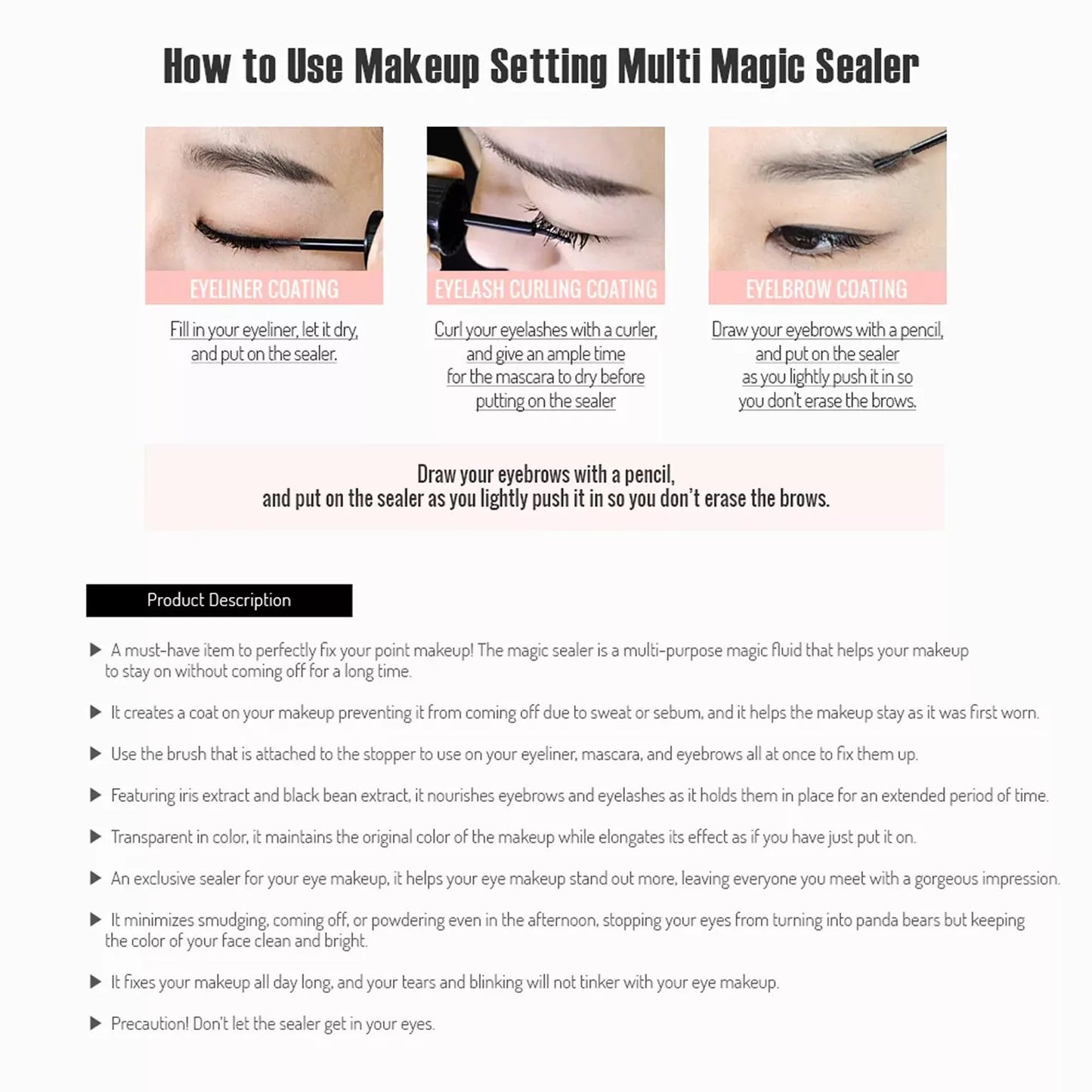 How to Use Makeup Setting Multi Magic Sealer

EYELINER COATING

Fill in your eyeliner, let it dry, and put on the sealer.

EYELASH CURLING COATING

Curl your eyelashes with a curler, and give an ample time for the mascara to dry before putting on the sealer

EYELBROW COATING

Draw your eyebrows with a pencil, and put on the sealer as you lightly push it in so you don't erase the brows.

Draw your eyebrows with a pencil, and put on the sealer as you lightly push it in so you don't erase the brows.

Product Description

▶ A must-have item to perfectly fix your point makeup! The magic sealer is a multi-purpose magic fluid that helps your makeup to stay on without coming off for a long time.

▶ It creates a coat on your makeup preventing it from coming off due to sweat or sebum, and it helps the makeup stay as it was first worn.

▶ Use the brush that is attached to the stopper to use on your eyeliner, mascara, and eyebrows all at once to fix them up.

▶ Featuring iris extract and black bean extract, it nourishes eyebrows and eyelashes as it holds them in place for an extended period of time.

▶ Transparent in color, it maintains the original color of the makeup while elongates its effect as if you have just put it on.

▶ An exclusive sealer for your eye makeup, it helps your eye makeup stand out more, leaving everyone you meet with a gorgeous impression.

▶ It minimizes smudging, coming off, or powdering even in the afternoon, stopping your eyes from turning into panda bears but keeping the color of your face clean and bright.

▶ It fixes your makeup all day long, and your tears and blinking will not tinker with your eye makeup.

▶ Precaution! Don't let the sealer get in your eyes.